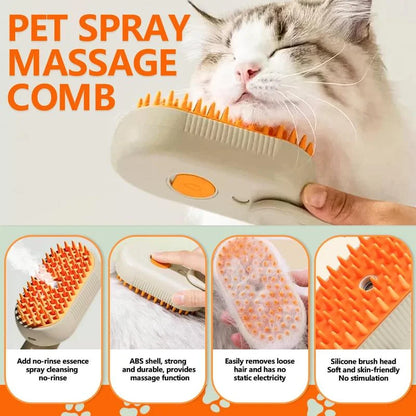 PET SPRAY MASSAGE COMB

Add no-rinse essence spray cleansing no-rinse

ABS shell, strong and durable, provides massage function

Easily removes loose hair and has no static electricity

Silicone brush head Soft and skin-friendly No stimulation